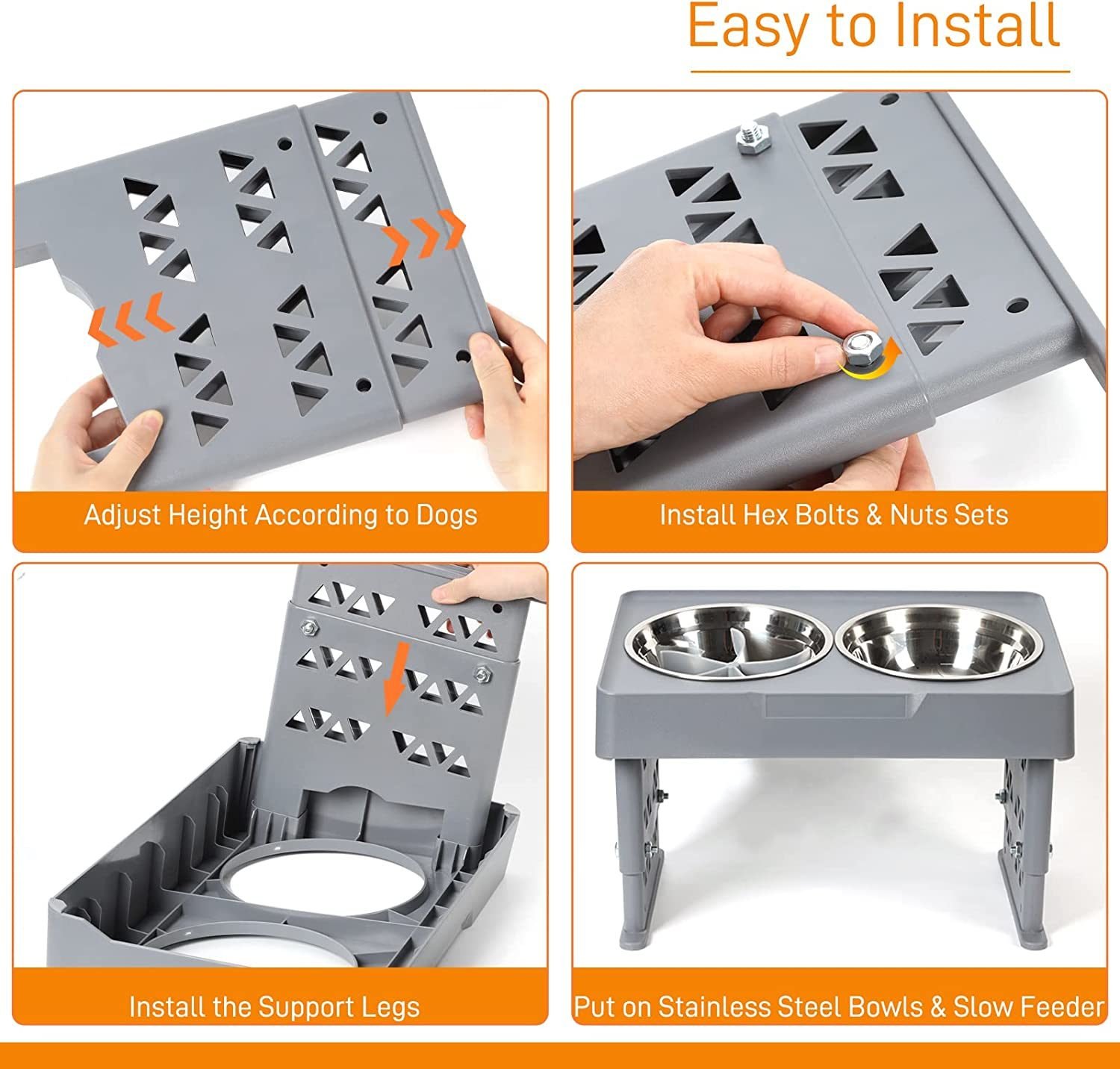 Easy to Install

Adjust Height According to Dogs

Install Hex Bolts & Nuts Sets

Install the Support Legs

Put on Stainless Steel Bowls & Slow Feeder